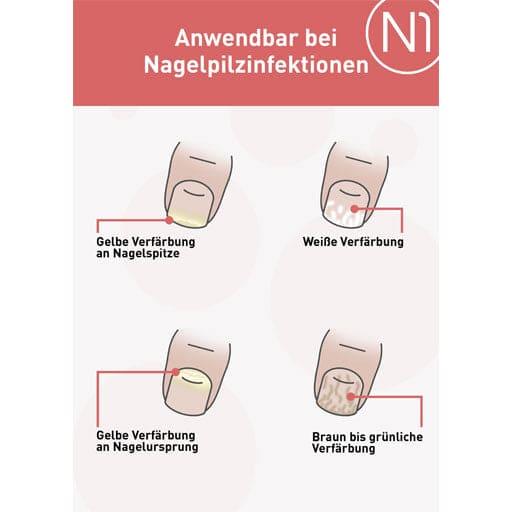 Anwendbar bei Nagelpilzinfektionen

N1

Gelbe Verfärbung an Nagelspitze

Weiße Verfärbung

Gelbe Verfärbung an Nagelursprung

Braun bis grünliche Verfärbung