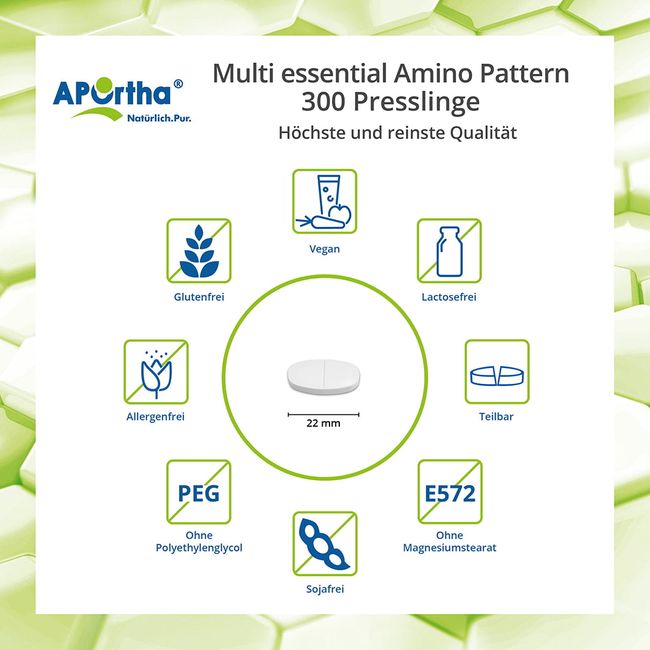 APOrtha®
Natürlich.Pur.

Multi essential Amino Pattern
300 Presslinge

Höchste und reinste Qualität

Vegan

Glutenfrei

Lactosefrei

Allergenfrei

22 mm

Teilbar

PEG
Ohne Polyethylenglycol

E572
Ohne Magnesiumstearat

Sojafrei